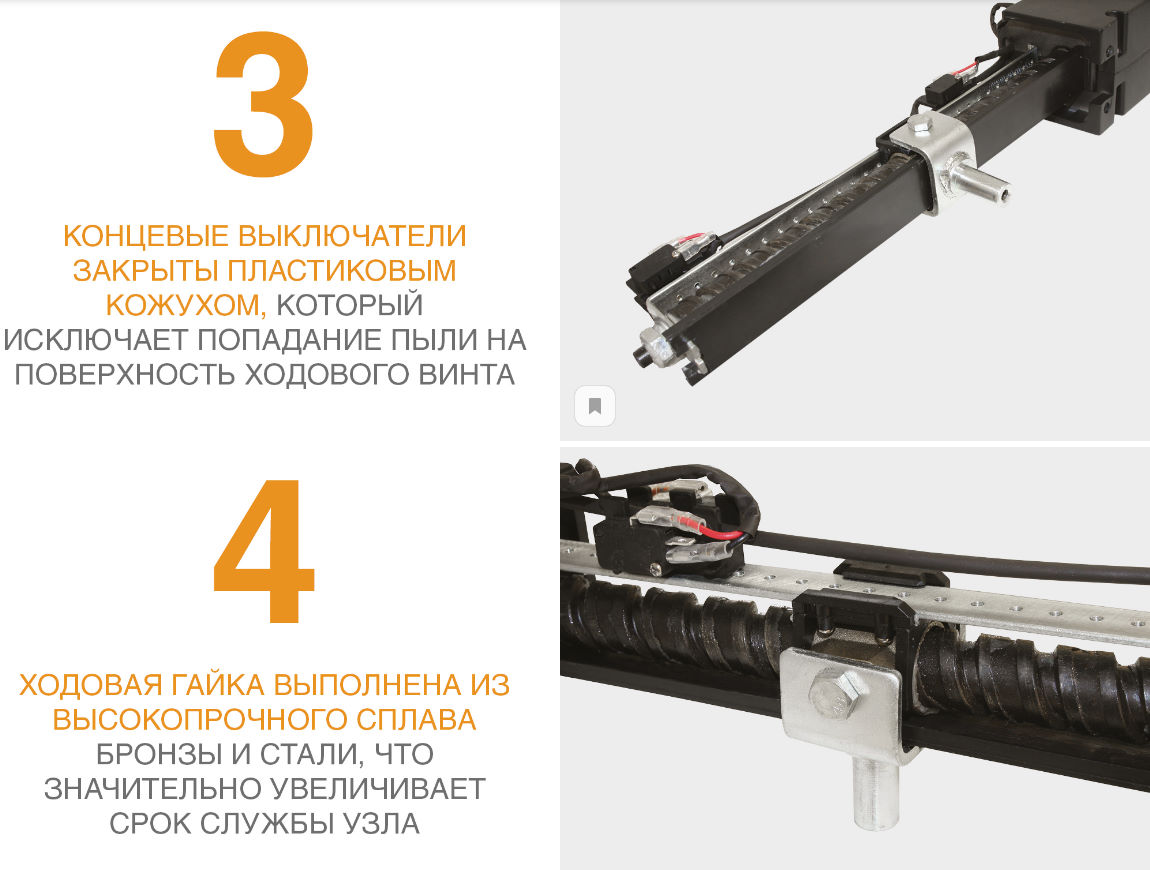 3

КОНЦЕВЫЕ ВЫКЛЮЧАТЕЛИ ЗАКРЫТЫ ПЛАСТИКОВЫМ КОЖУХОМ, КОТОРЫЙ ИСКЛЮЧАЕТ ПОПАДАНИЕ ПЫЛИ НА ПОВЕРХНОСТЬ ХОДОВОГО ВИНТА

4

ХОДОВАЯ ГАЙКА ВЫПОЛНЕНА ИЗ ВЫСОКОПРОЧНОГО СПЛАВА БРОНЗЫ И СТАЛИ, ЧТО ЗНАЧИТЕЛЬНО УВЕЛИЧИВАЕТ СРОК СЛУЖБЫ УЗЛА