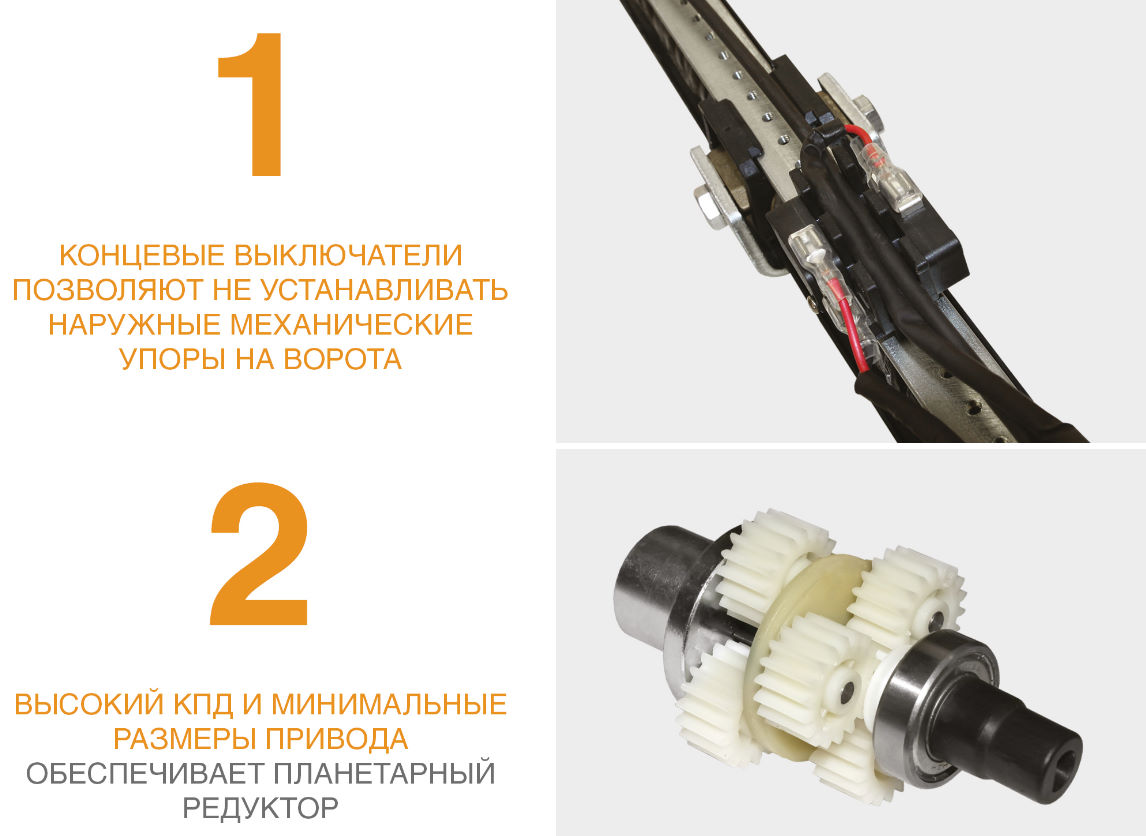 1

КОНЦЕВЫЕ ВЫКЛЮЧАТЕЛИ ПОЗВОЛЯЮТ НЕ УСТАНАВЛИВАТЬ НАРУЖНЫЕ МЕХАНИЧЕСКИЕ УПОРЫ НА ВОРОТА

2

ВЫСОКИЙ КПД И МИНИМАЛЬНЫЕ РАЗМЕРЫ ПРИВОДА ОБЕСПЕЧИВАЕТ ПЛАНЕТАРНЫЙ РЕДУКТОР